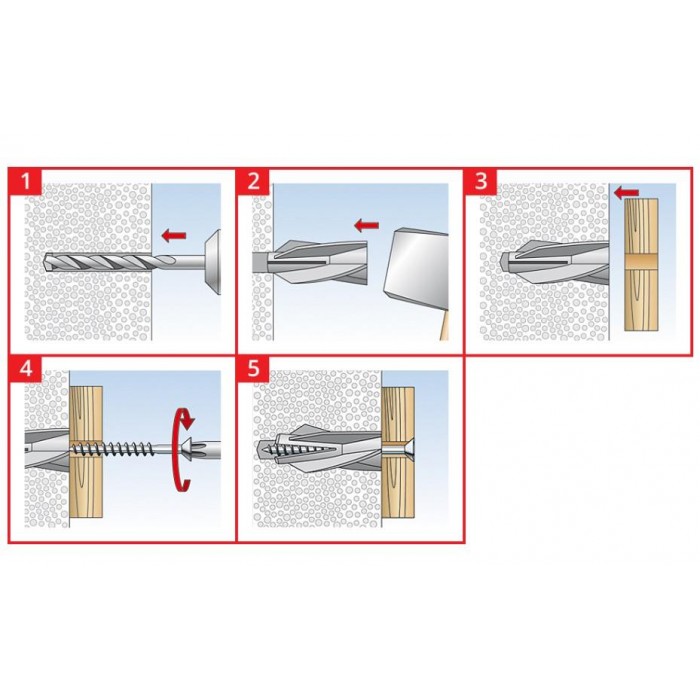 1
2
3
4
5